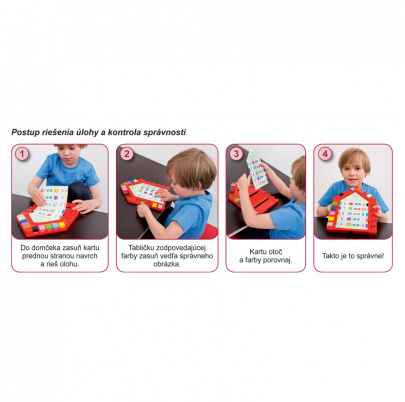 Postup riešenia úlohy a kontrola správnosti

1

Do domčeka zasuň kartu prednou stranou navrch a rieš úlohu.

2

Tabličku zodpovedajúcej farby zasuň vedľa správneho obrázka.

3

Kartu otoč a farby porovnaj.

4

Takto je to správne!