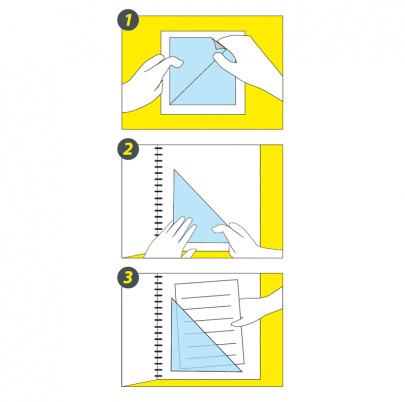 1

2

3