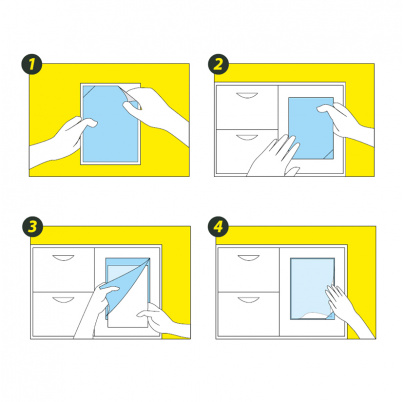 1

2

3

4