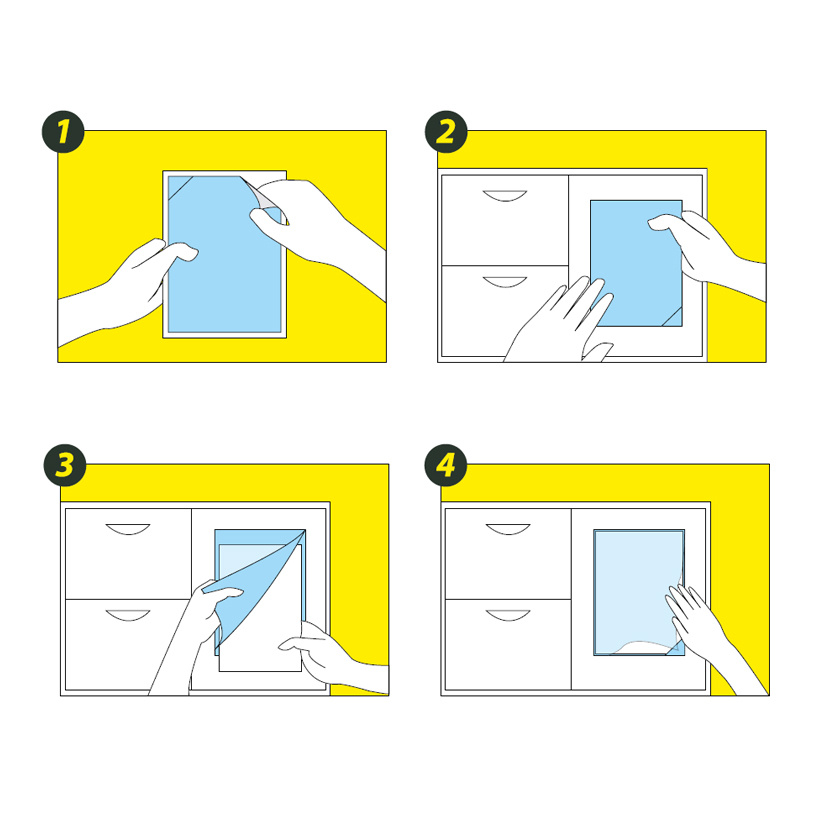 1

2

3

4