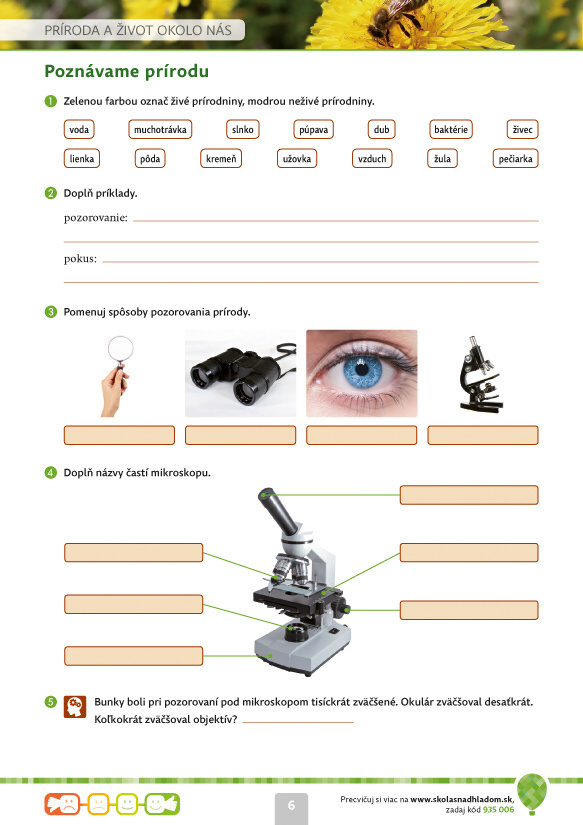 PRÍRODA A ŽIVOT OKOLO NÁS

Poznávame prírodu

1 Zelenou farbou označ živé prírodniny, modrou neživé prírodniny.

voda muchotrávka slnko púpava dub baktérie živec
lienka pôda kremeň užovka vzduch žula pečiarka

2 Doplň príklady.

pozorovanie:

pokus:

3 Pomenuj spôsoby pozorovania prírody.

4 Doplň názvy častí mikroskopu.

5 Bunky boli pri pozorovaní pod mikroskopom tisíckrát zväčšené. Okulár zväčšoval desaťkrát. Koľkokrát zväčšoval objektív?

6

Precvičuj si viac na www.skolasnadhladom.sk, zadaj kód 935 006