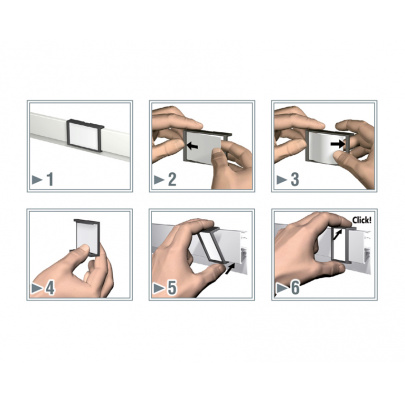 1

2

3

4

5

Click!

6